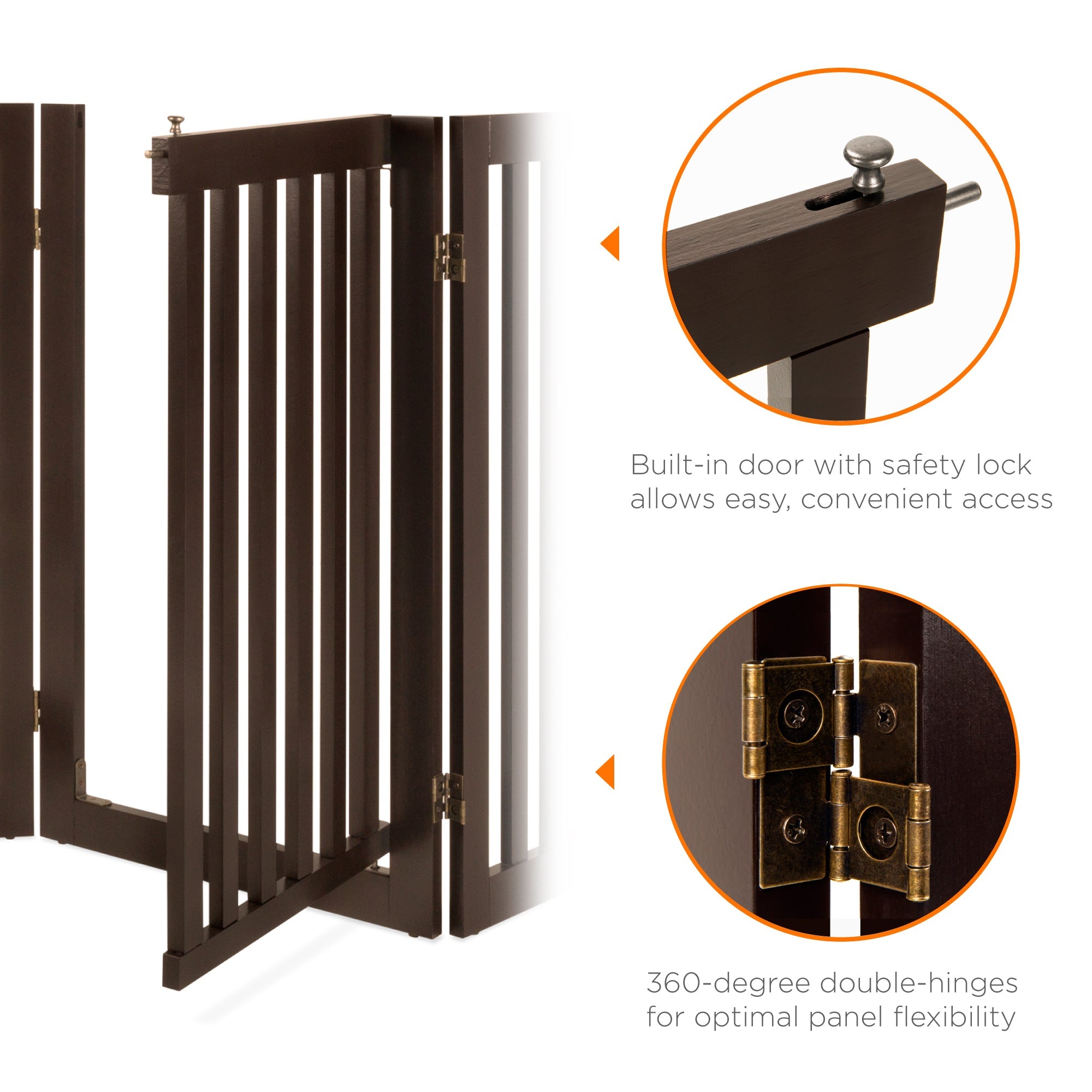 Built-in door with safety lock allows easy, convenient access

360-degree double-hinges for optimal panel flexibility