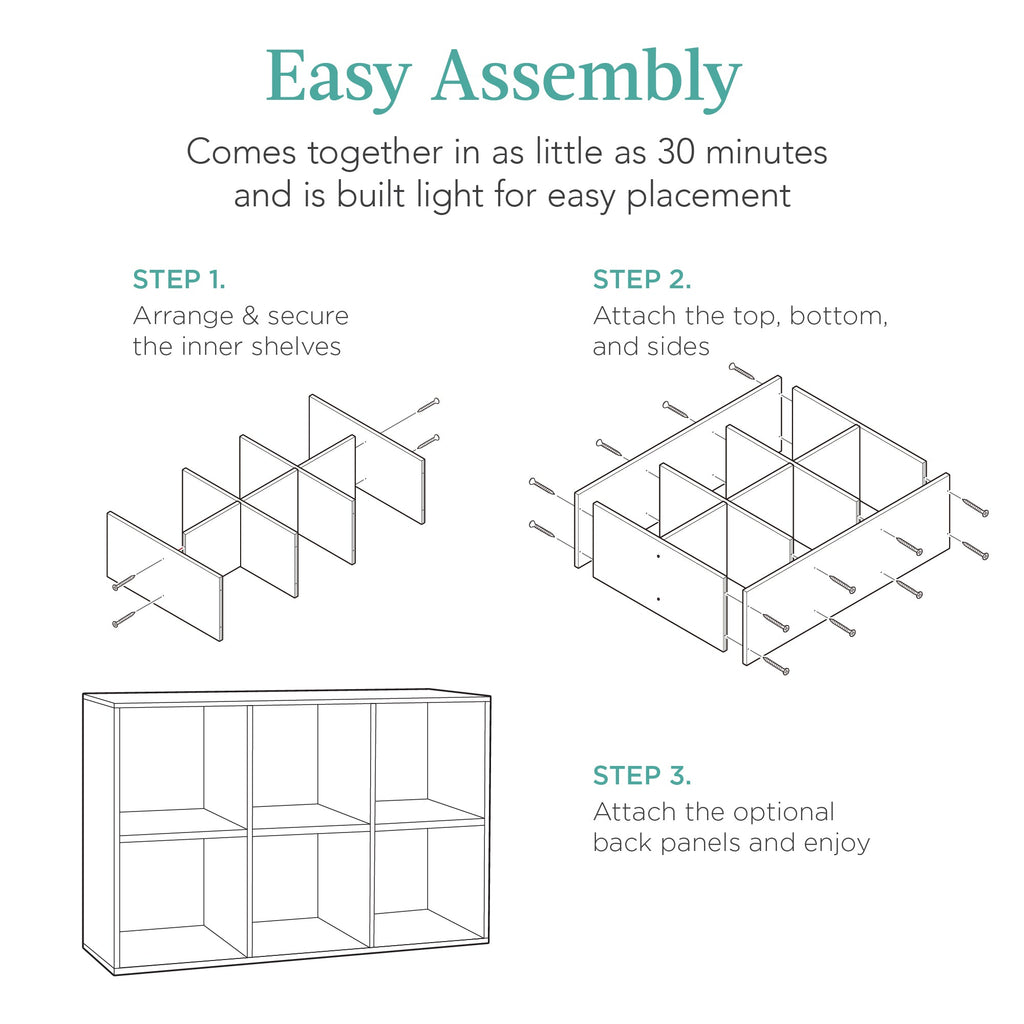 Easy Assembly

Comes together in as little as 30 minutes and is built light for easy placement

STEP 1.
Arrange & secure the inner shelves

STEP 2.
Attach the top, bottom, and sides

STEP 3.
Attach the optional back panels and enjoy