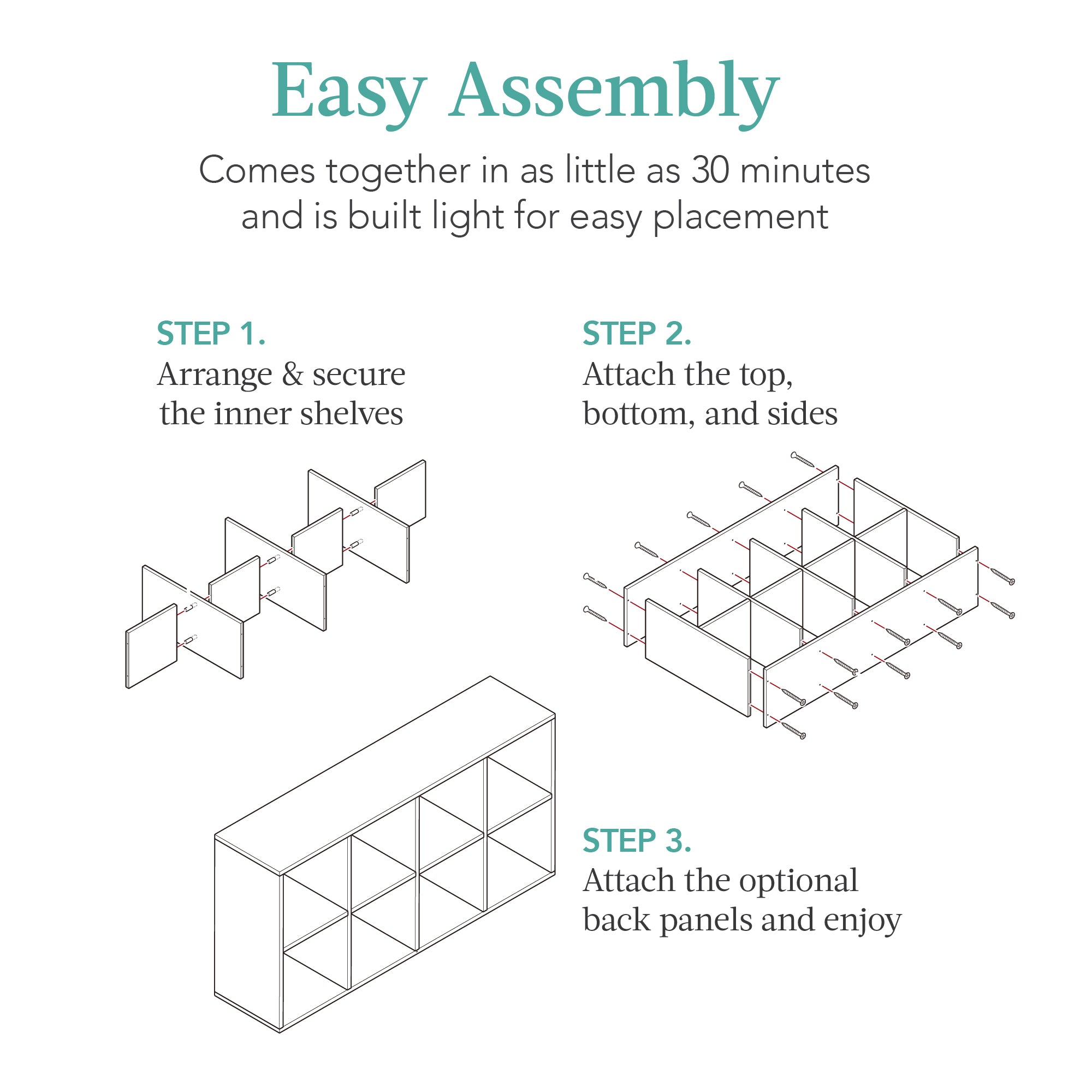 Easy Assembly

Comes together in as little as 30 minutes and is built light for easy placement

STEP 1.
Arrange & secure the inner shelves

STEP 2.
Attach the top, bottom, and sides

STEP 3.
Attach the optional back panels and enjoy